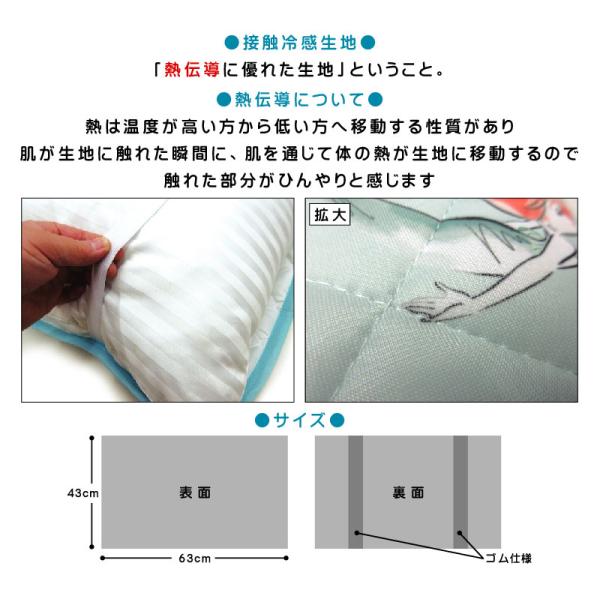 ●接触冷感生地●
「熱伝導に優れた生地」ということ。
●熱伝導について●
熱は温度が高い方から低い方へ移動する性質があり
肌が生地に触れた瞬間に、肌を通じて体の熱が生地に移動するので
触れた部分がひんやりと感じます

拡大

●サイズ●

43cm
表面
63cm

裏面
ゴム仕様