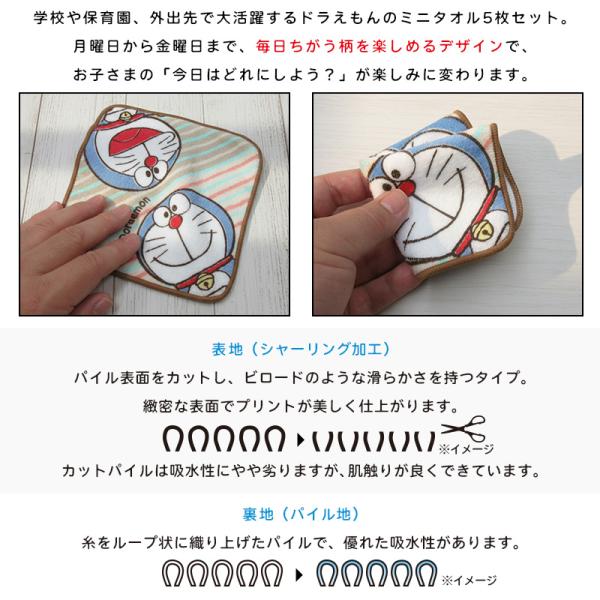 学校や保育園、外出先で大活躍するドラえもんのミニタオル5枚セット。
月曜日から金曜日まで、毎日ちがう柄を楽しめるデザインで、
お子さまの「今日はどれにしよう？」が楽しみに変わります。

Doraemon

表地（シャーリング加工）
パイル表面をカットし、ビロードのような滑らかさを持つタイプ。
緻密な表面でプリントが美しく仕上がります。
※イメージ
カットパイルは吸水性にやや劣りますが、肌触りが良くできています。

裏地（パイル地）
糸をループ状に織り上げたパイルで、優れた吸水性があります。
※イメージ