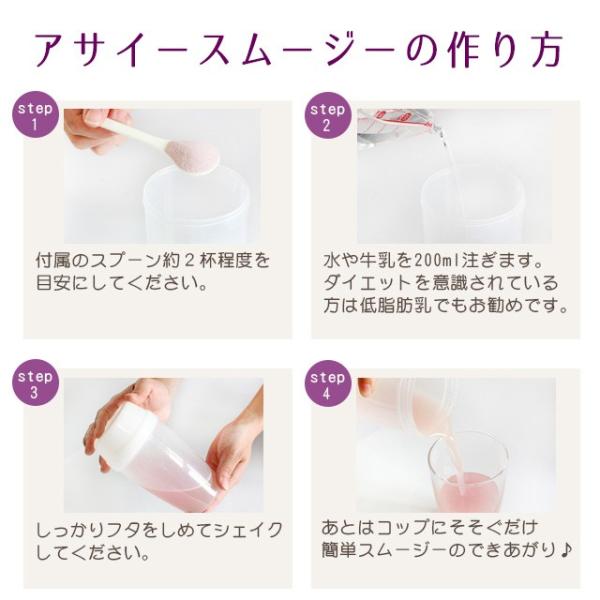 アサイースムージーの作り方

step 1

付属のスプーン約２杯程度を目安にしてください。

step 2

水や牛乳を200ml注ぎます。ダイエットを意識されている方は低脂肪乳でもお勧めです。

step 3

しっかりフタをしめてシェイクしてください。

step 4

あとはコップにそそぐだけ簡単スムージーのできあがり♪