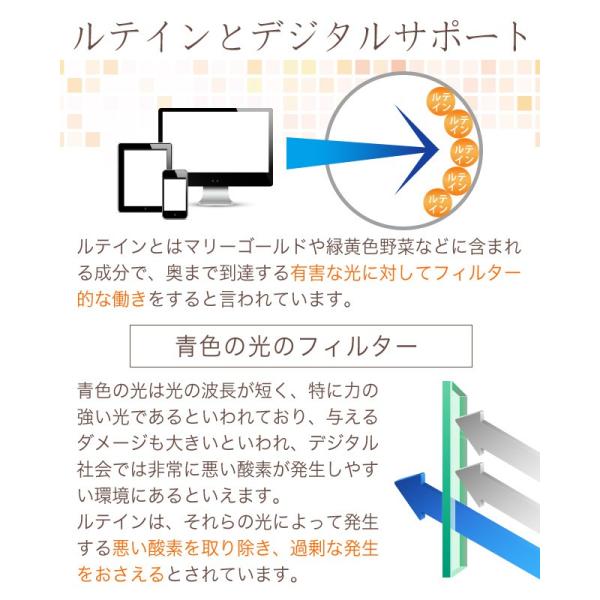 ルテインとデジタルサポート

ルテイン
ルテイン
ルテイン
ルテイン
ルテイン

ルテインとはマリーゴールドや緑黄色野菜などに含まれる成分で、奥まで到達する有害な光に対してフィルター的な働きをすると言われています。

青色の光のフィルター

青色の光は光の波長が短く、特に力の強い光であるといわれており、与えるダメージも大きいといわれ、デジタル社会では非常に悪い酸素が発生しやすい環境にあるといえます。
ルテインは、それらの光によって発生する悪い酸素を取り除き、過剰な発生をおさえるとされています。