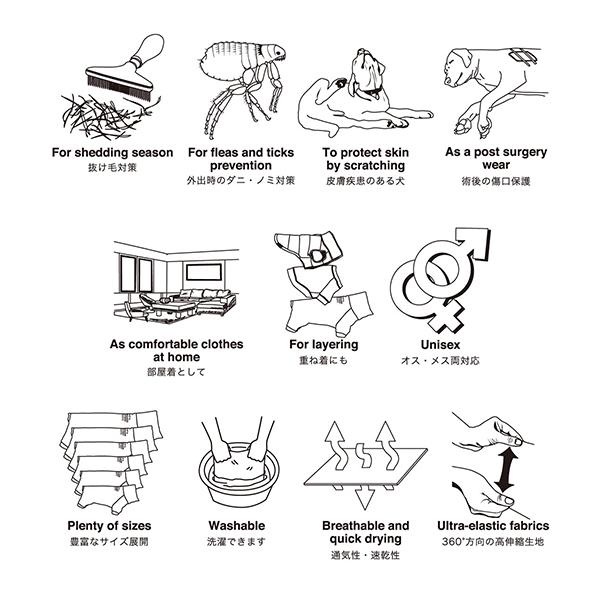 For shedding season
抜け毛対策

For fleas and ticks prevention
外出時のダニ・ノミ対策

To protect skin by scratching
皮膚疾患のある犬

As a post surgery wear
術後の傷口保護

As comfortable clothes at home
部屋着として

For layering
重ね着にも

Unisex
オス・メス両対応

Plenty of sizes
豊富なサイズ展開

Washable
洗濯できます

Breathable and quick drying
通気性・速乾性

Ultra-elastic fabrics
360°方向の高伸縮生地