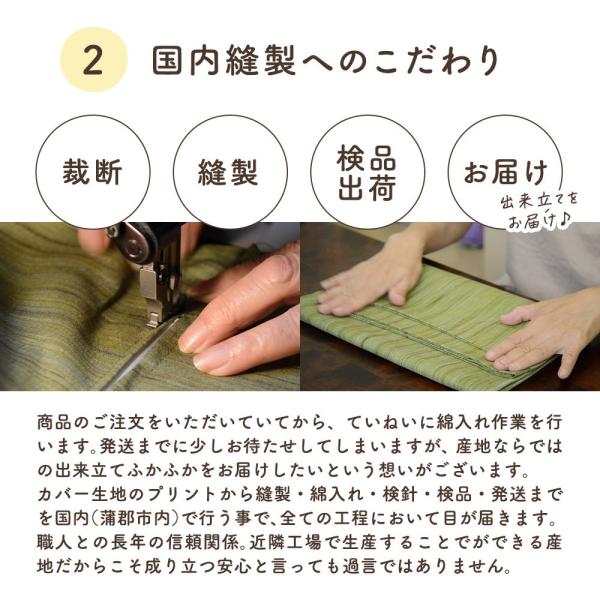 2 国内縫製へのこだわり

裁断

縫製

検品出荷

お届け

出来立てをお届け♪

商品のご注文をいただいていてから、ていねいに綿入れ作業を行います。発送までに少しお待たせしてしまいますが、産地ならではの出来立てふかふかをお届けしたいという想いがございます。
カバー生地のプリントから縫製・綿入れ・検針・検品・発送までを国内(蒲郡市内)で行う事で、全ての工程において目が届きます。職人との長年の信頼関係。近隣工場で生産することでができる産地だからこそ成り立つ安心と言っても過言ではありません。