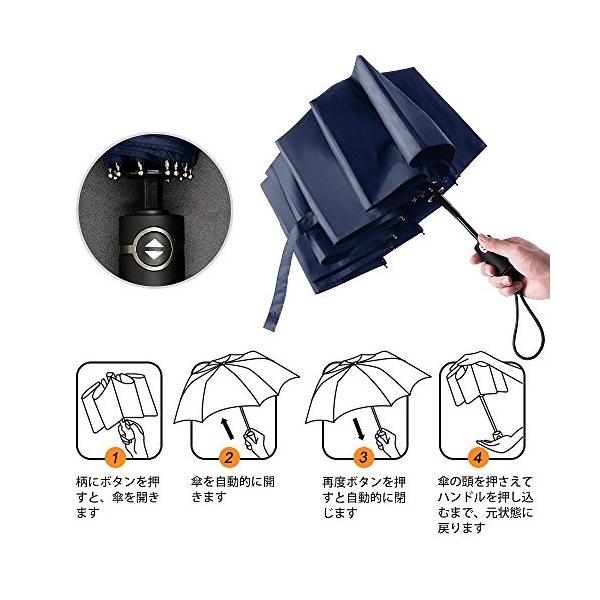 1
柄にボタンを押すと、傘を開きます

2
傘を自動的に開きます

3
再度ボタンを押すと自動的に閉じます

4
傘の頭を押さえてハンドルを押し込むまで、元状態に戻ります