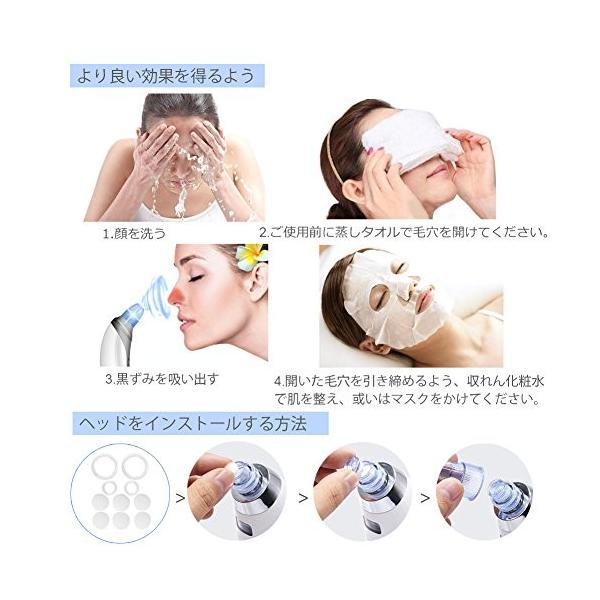 より良い効果を得るよう

1.顔を洗う

2.ご使用前に蒸しタオルで毛穴を開けてください。

3.黒ずみを吸い出す

4.開いた毛穴を引き締めるよう、収れん化粧水で肌を整え、或いはマスクをかけてください。

ヘッドをインストールする方法

>

>

>