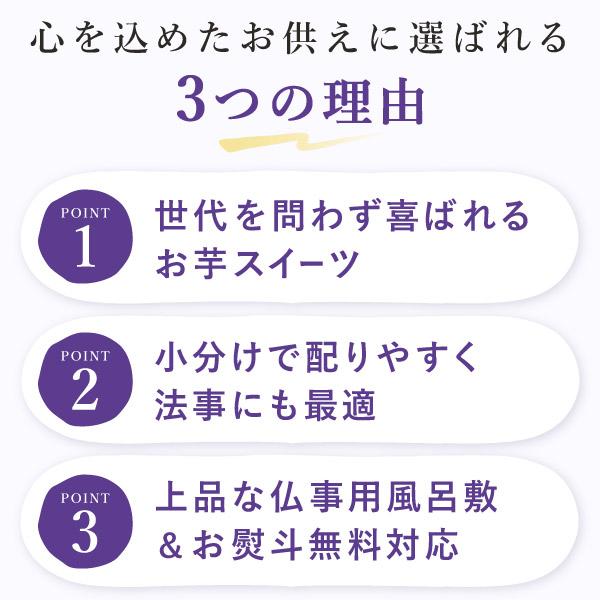 心を込めたお供えに選ばれる

3つの理由

POINT
1
世代を問わず喜ばれる
お芋スイーツ

POINT
2
小分けで配りやすく
法事にも最適

POINT
3
上品な仏事用風呂敷
&お熨斗無料対応