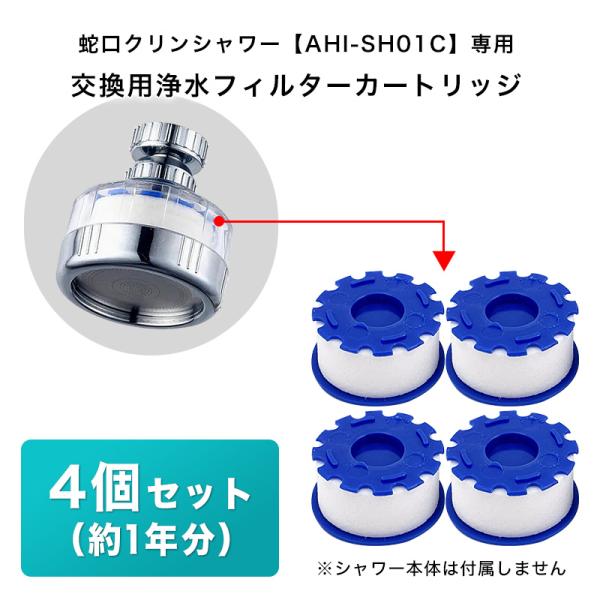 蛇口クリンシャワー【AHI-SH01C】専用
交換用浄水フィルターカートリッジ

4個セット
(約1年分)

※シャワー本体は付属しません