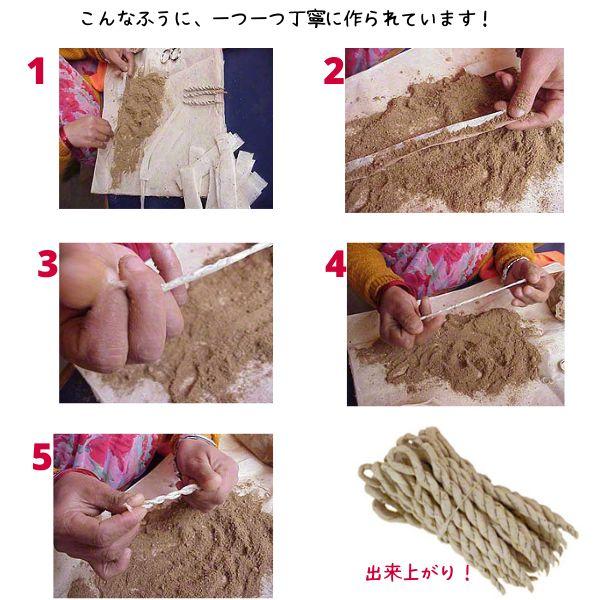 こんなふうに、一つ一つ丁寧に作られています！

1

2

3

4

5

出来上がり！