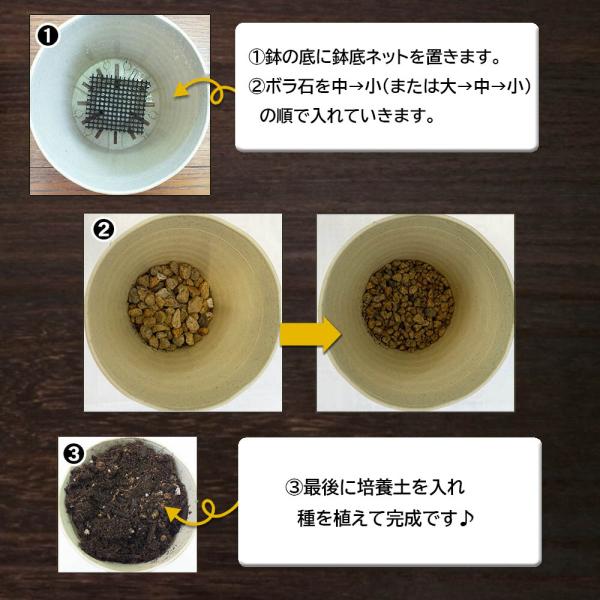 ❶

①鉢の底に鉢底ネットを置きます。
②ボラ石を中→小(または大→中→小)の順で入れていきます。

❷

❸

③最後に培養土を入れ
種を植えて完成です♪