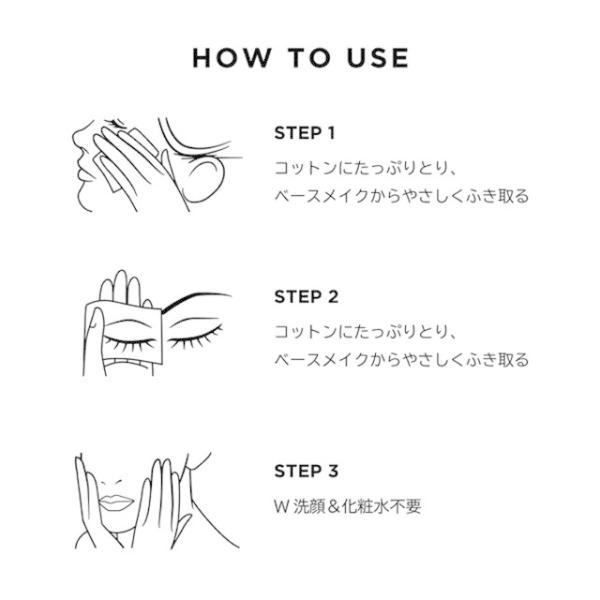 HOW TO USE

STEP 1

コットンにたっぷりとり、
ベースメイクからやさしくふき取る

STEP 2

コットンにたっぷりとり、
ベースメイクからやさしくふき取る

STEP 3

W 洗顔＆化粧水不要