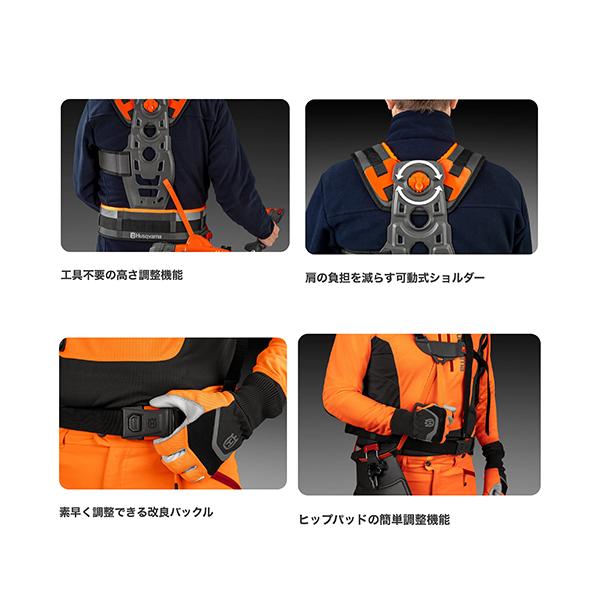 Husqvarna

工具不要の高さ調整機能

肩の負担を減らす可動式ショルダー

素早く調整できる改良バックル

ヒップパッドの簡単調整機能