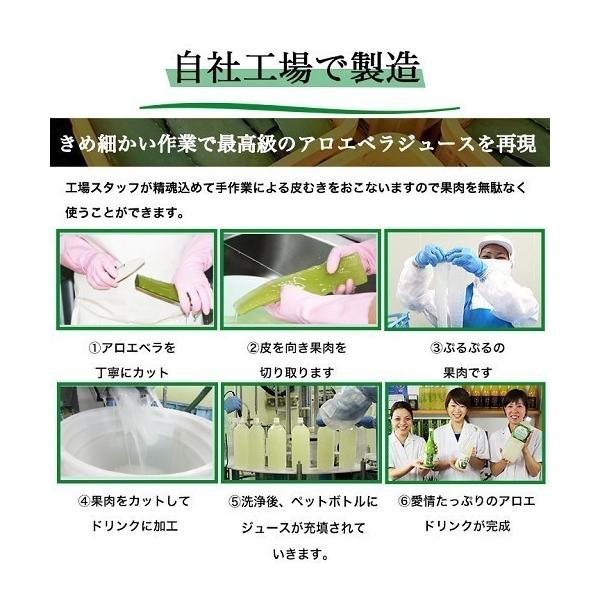 自社工場で製造

きめ細かい作業で最高級のアロエベラジュースを再現

工場スタッフが精魂込めて手作業による皮むきをおこないますので果肉を無駄なく使うことができます。

①アロエベラを丁寧にカット

②皮を向き果肉を切り取ります

③ぷるぷるの果肉です

④果肉をカットしてドリンクに加工

⑤洗浄後、ペットボトルにジュースが充填されていきます。

⑥愛情たっぷりのアロエドリンクが完成