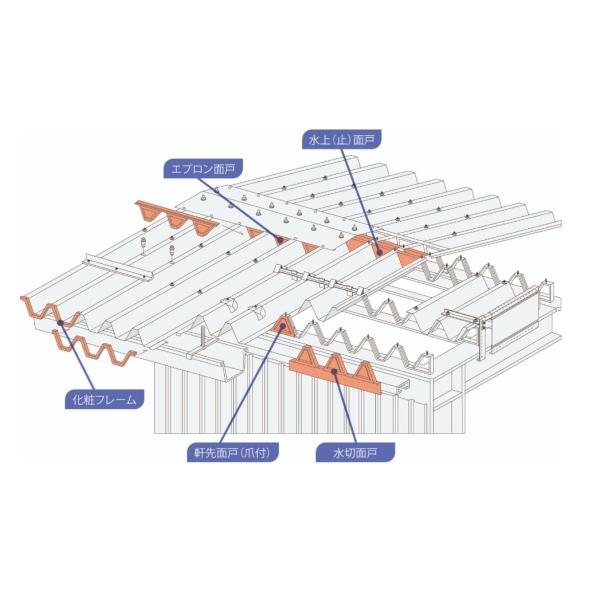 水上（止）面戸

エプロン面戸

化粧フレーム

軒先面戸（爪付）

水切面戸