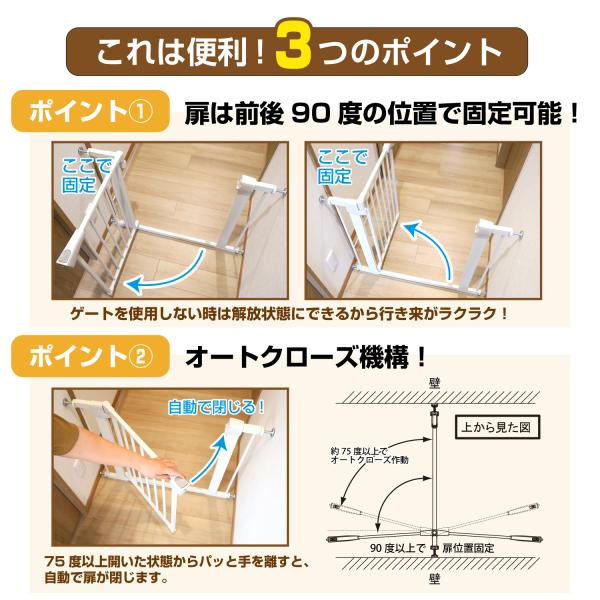 これは便利！3つのポイント

ポイント①　扉は前後 90 度の位置で固定可能！

ここで固定

ここで固定

ゲートを使用しない時は解放状態にできるから行き来がラクラク！

ポイント②　オートクローズ機構！

自動で閉じる！

75 度以上開いた状態からパッと手を離すと、自動で扉が閉じます。

壁

上から見た図

約 75 度以上でオートクローズ作動

90 度以上で　扉位置固定

壁