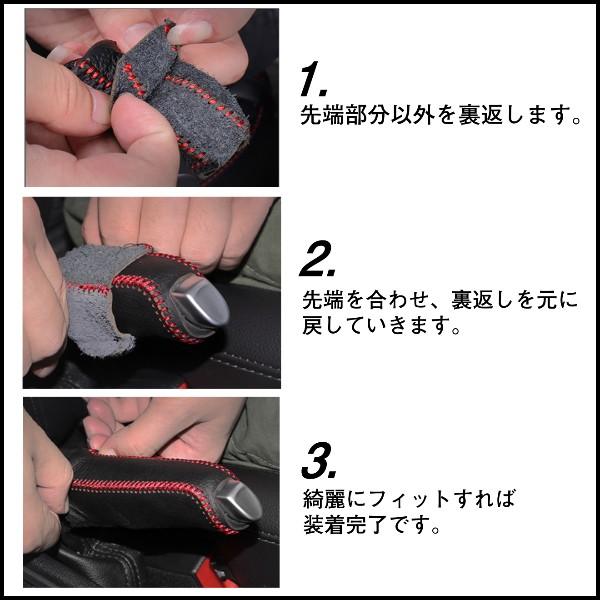 1.
先端部分以外を裏返します。

2.
先端を合わせ、裏返しを元に戻していきます。

3.
綺麗にフィットすれば装着完了です。