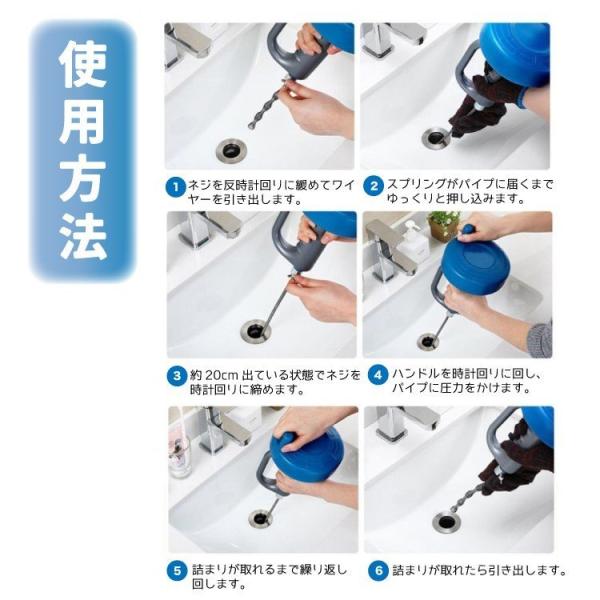 使用方法

1 ネジを反時計回りに緩めてワイヤーを引き出します。

2 スプリングがパイプに届くまでゆっくりと押し込みます。

3 約 20cm 出ている状態でネジを時計回りに締めます。

4 ハンドルを時計回りに回し、パイプに圧力をかけます。

5 詰まりが取れるまで繰り返し回します。

6 詰まりが取れたら引き出します。