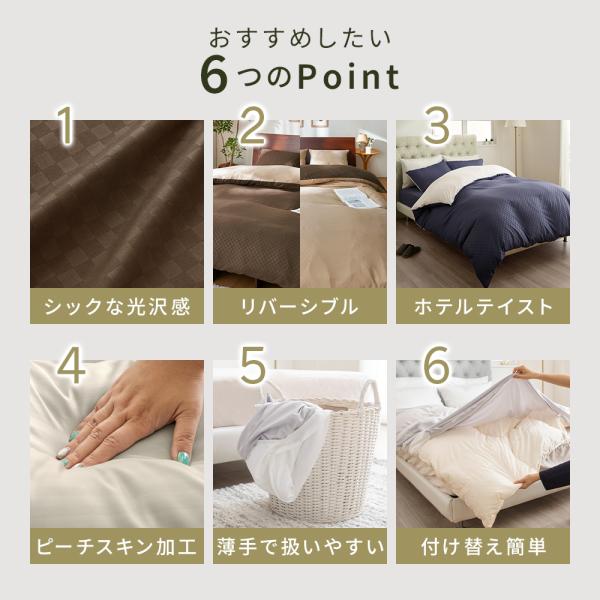 おすすめしたい
6つのPoint

1
シックな光沢感

2
リバーシブル

3
ホテルテイスト

4
ピーチスキン加工

5
薄手で扱いやすい

6
付け替え簡単