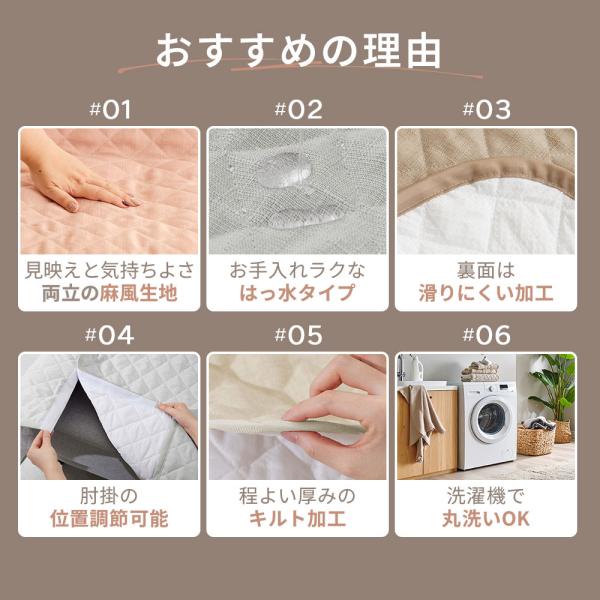 おすすめの理由

#01

見映えと気持ちよさ
両立の麻風生地

#02

お手入れラクな
はっ水タイプ

#03

裏面は
滑りにくい加工

#04

肘掛の
位置調節可能

#05

程よい厚みの
キルト加工

#06

洗濯機で
丸洗いOK