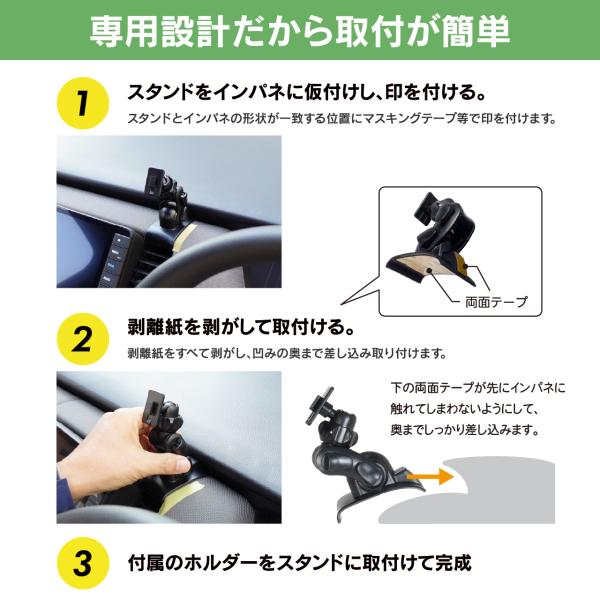 専用設計だから取付が簡単

1

スタンドをインパネに仮付けし、印を付ける。

スタンドとインパネの形状が一致する位置にマスキングテープ等で印を付けます。

両面テープ

2

剥離紙を剥がして取付ける。

剥離紙をすべて剥がし、凹みの奥まで差し込み取り付けます。

下の両面テープが先にインパネに触れてしまわないようにして、奥までしっかり差し込みます。

3

付属のホルダーをスタンドに取付けて完成