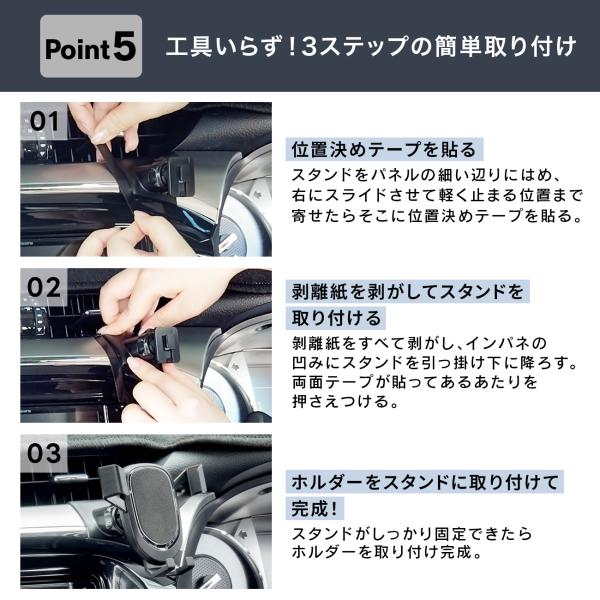 Point5

工具いらず！3ステップの簡単取り付け

01

位置決めテープを貼る

スタンドをパネルの細い辺りにはめ、右にスライドさせて軽く止まる位置まで寄せたらそこに位置決めテープを貼る。

02

剥離紙を剥がしてスタンドを取り付ける

剥離紙をすべて剥がし、インパネの凹みにスタンドを引っ掛け下に降ろす。両面テープが貼ってあるあたりを押さえつける。

03

ホルダーをスタンドに取り付けて完成！

スタンドがしっかり固定できたらホルダーを取り付け完成。