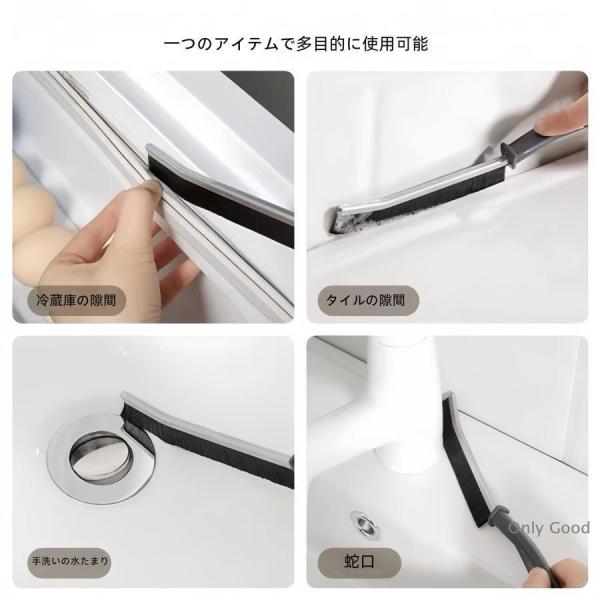 一つのアイテムで多目的に使用可能

冷蔵庫の隙間

タイルの隙間

手洗いの水たまり

蛇口

Only Good