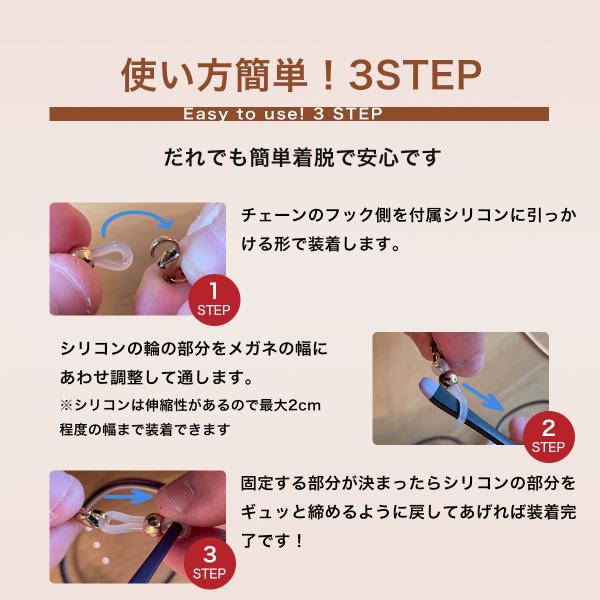 使い方簡単！3STEP

Easy to use! 3 STEP

だれでも簡単着脱で安心です

1 STEP

チェーンのフック側を付属シリコンに引っかける形で装着します。

シリコンの輪の部分をメガネの幅にあわせ調整して通します。
※シリコンは伸縮性があるので最大2cm程度の幅まで装着できます

2 STEP

3 STEP

固定する部分が決まったらシリコンの部分をギュッと締めるように戻してあげれば装着完了です！