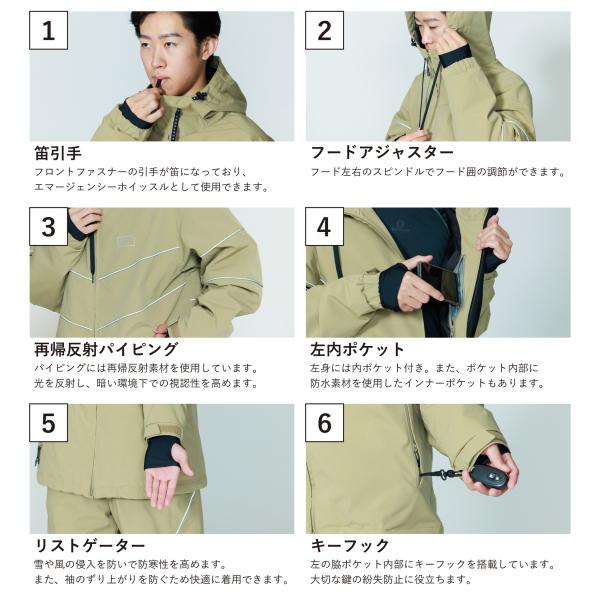 1

笛引手
フロントファスナーの引手が笛になっており、エマージェンシーホイッスルとして使用できます。

2

フードアジャスター
フード左右のスピンドルでフード囲の調節ができます。

3

再帰反射パイピング
パイピングには再帰反射素材を使用しています。光を反射し、暗い環境下での視認性を高めます。

4

左内ポケット
左身には内ポケット付き。また、ポケット内部に防水素材を使用したインナーポケットもあります。

5

リストゲーター
雪や風の侵入を防いで防寒性を高めます。また、袖のずり上がりを防ぐため快適に着用できます。

6

キーフック
左の脇ポケット内部にキーフックを搭載しています。大切な鍵の紛失防止に役立ちます。