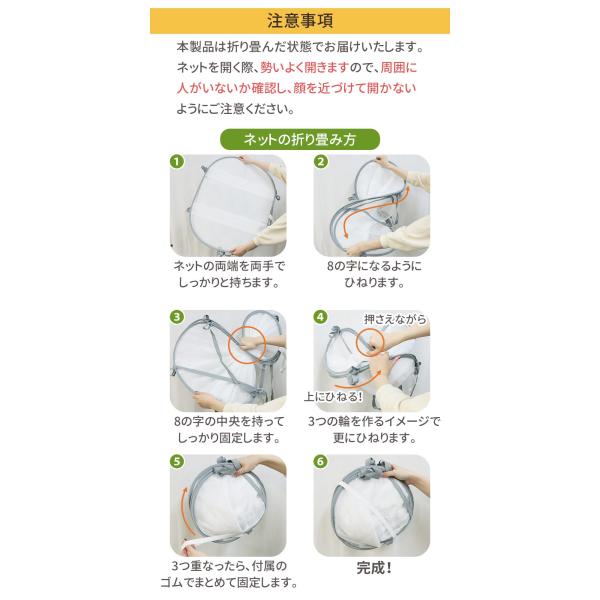 注意事項

本製品は折り畳んだ状態でお届けいたします。ネットを開く際、勢いよく開きますので、周囲に人がいないか確認し、顔を近づけて開かないようにご注意ください。

ネットの折り畳み方

1
ネットの両端を両手でしっかりと持ちます。

2
8の字になるようにひねります。

3
8の字の中央を持ってしっかり固定します。

4
押さえながら
上にひねる!
3つの輪を作るイメージで更にひねります。

5
3つ重なったら、付属のゴムでまとめて固定します。

6
完成!