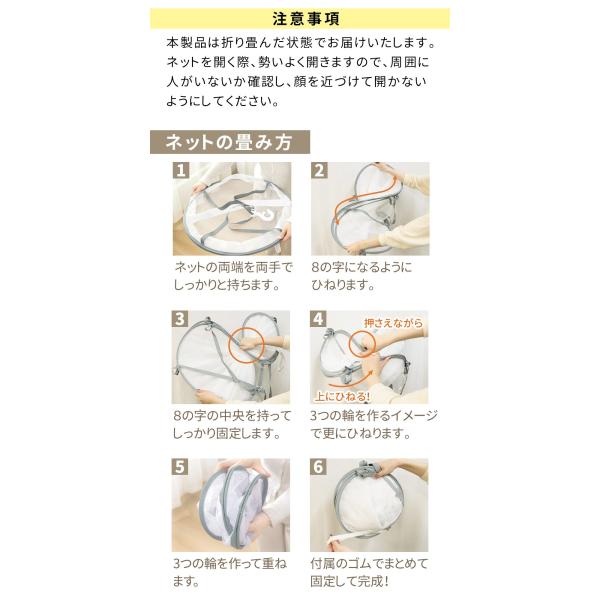 注意事項

本製品は折り畳んだ状態でお届けいたします。ネットを開く際、勢いよく開きますので、周囲に人がいないか確認し、顔を近づけて開かないようにしてください。

ネットの畳み方

1

ネットの両端を両手でしっかりと持ちます。

2

8の字になるようにひねります。

3

8の字の中央を持ってしっかり固定します。

4

押さえながら

上にひねる!

3つの輪を作るイメージで更にひねります。

5

3つの輪を作って重ねます。

6

付属のゴムでまとめて固定して完成!