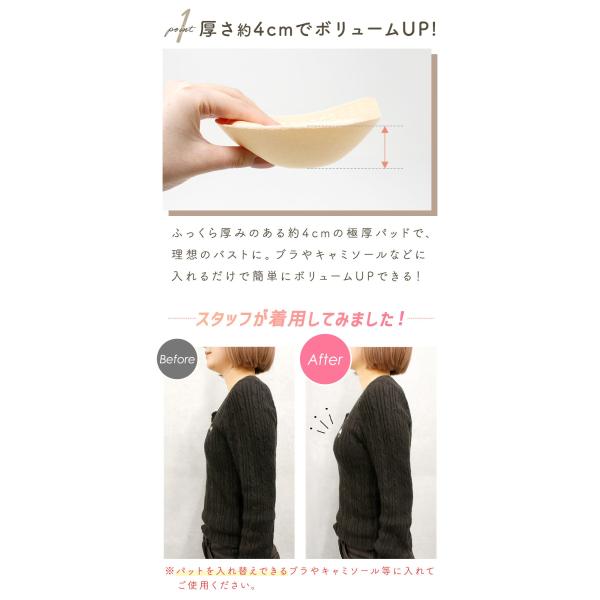 point 1 厚さ約4cmでボリュームUP!

ふっくら厚みのある約4cmの極厚パッドで、理想のバストに。ブラやキャミソールなどに入れるだけで簡単にボリュームUPできる！

スタッフが着用してみました！

Before

After

※パットを入れ替えできるブラやキャミソール等に入れてご使用ください。