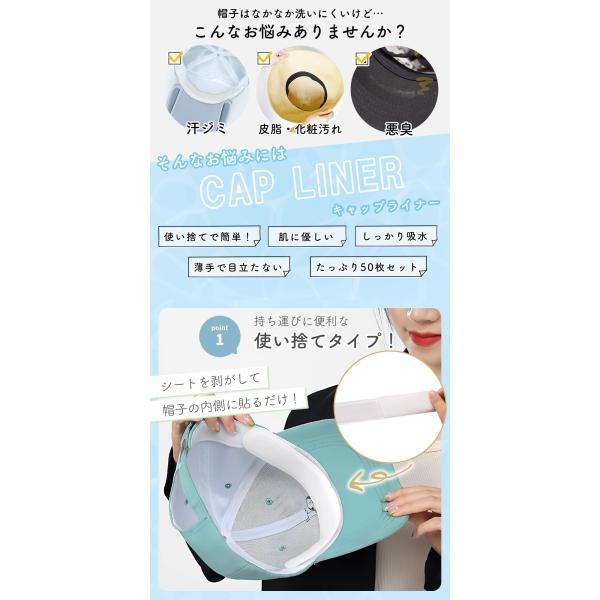 帽子はなかなか洗いにくいけど…
こんなお悩みありませんか？

汗ジミ
皮脂・化粧汚れ
悪臭

そんなお悩みには
CAP LINER
キャップライナー

使い捨てで簡単！
肌に優しい
しっかり吸水
薄手で目立たない
たっぷり50枚セット

point
1
持ち運びに便利な
使い捨てタイプ！

シートを剥がして
帽子の内側に貼るだけ！