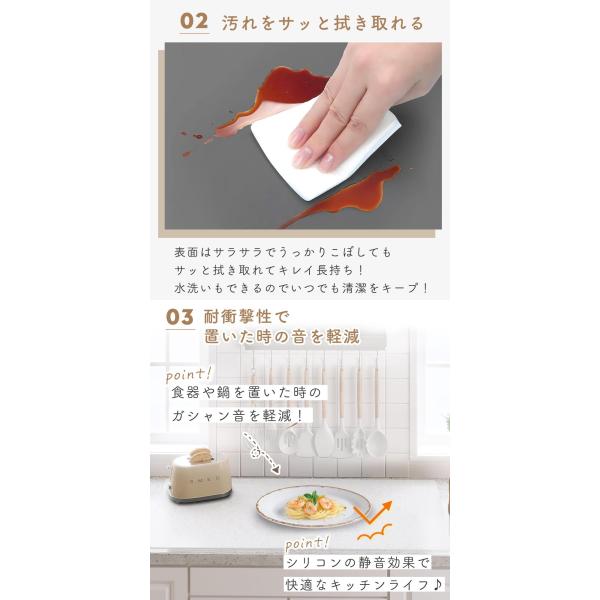 02 汚れをサッと拭き取れる

表面はサラサラでうっかりこぼしても
サッと拭き取れてキレイ長持ち！
水洗いもできるのでいつでも清潔をキープ！

03 耐衝撃性で
置いた時の音を軽減

point!
食器や鍋を置いた時の
ガシャン音を軽減！

point!
シリコンの静音効果で
快適なキッチンライフ♪