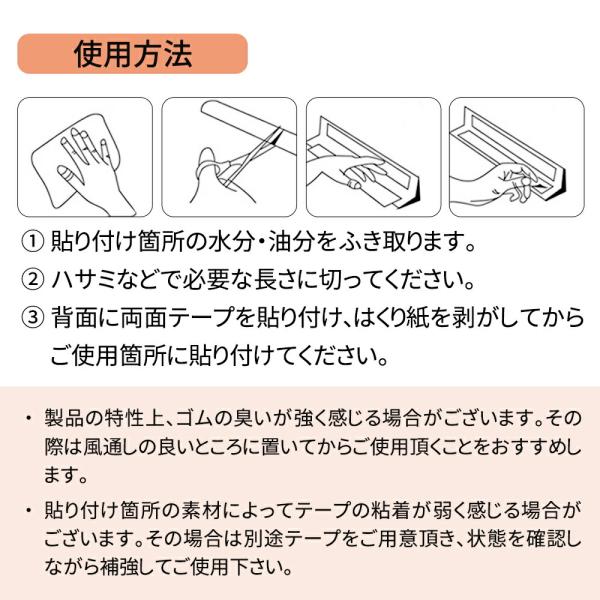 使用方法

① 貼り付け箇所の水分・油分をふき取ります。

② ハサミなどで必要な長さに切ってください。

③ 背面に両面テープを貼り付け、はくり紙を剥がしてからご使用箇所に貼り付けてください。

・ 製品の特性上、ゴムの臭いが強く感じる場合がございます。その際は風通しの良いところに置いてからご使用頂くことをおすすめします。

・ 貼り付け箇所の素材によってテープの粘着が弱く感じる場合がございます。その場合は別途テープをご用意頂き、状態を確認しながら補強してご使用下さい。