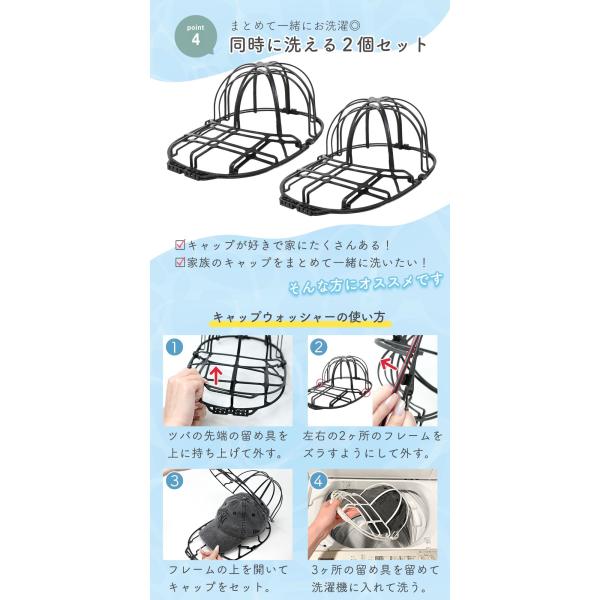 point
4

まとめて一緒にお洗濯◎
同時に洗える２個セット

☑キャップが好きで家にたくさんある！
☑家族のキャップをまとめて一緒に洗いたい！
そんな方にオススメです

キャップウォッシャーの使い方

1
ツバの先端の留め具を上に持ち上げて外す。

2
左右の2ヶ所のフレームをズラすようにして外す。

3
フレームの上を開いてキャップをセット。

4
3ヶ所の留め具を留めて洗濯機に入れて洗う。