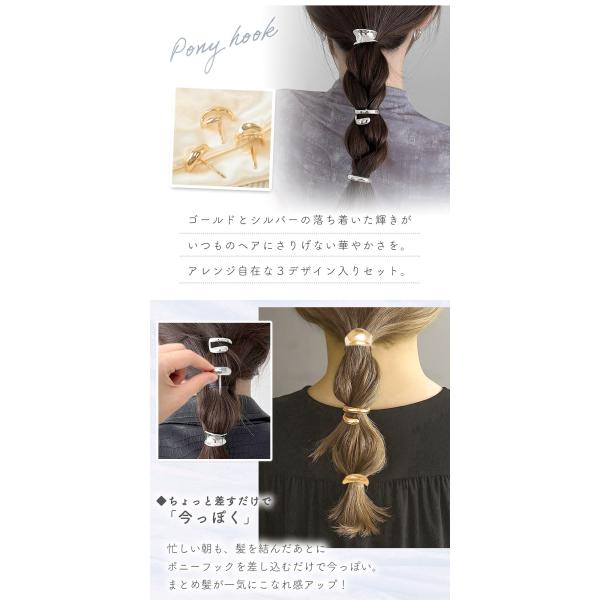 Pony hook

ゴールドとシルバーの落ち着いた輝きが
いつものヘアにさりげない華やかさを。
アレンジ自在な３デザイン入りセット。

◆ちょっと差すだけで
「今っぽく」

忙しい朝も、髪を結んだあとに
ポニーフックを差し込むだけで今っぽい。
まとめ髪が一気にこなれ感アップ！