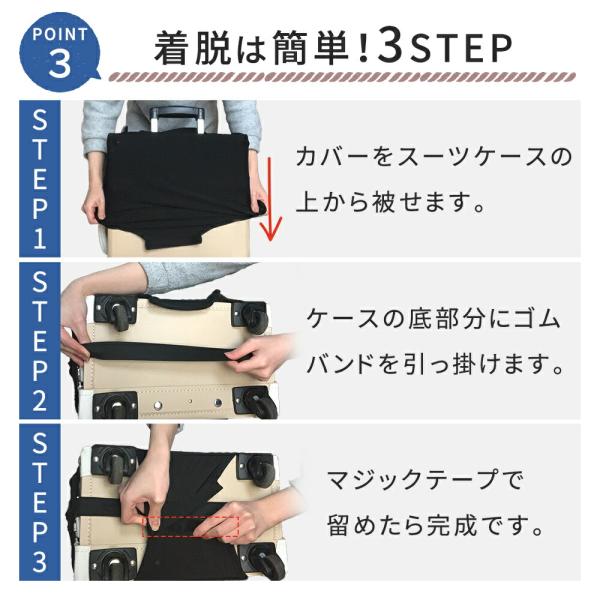 POINT
3

着脱は簡単!3STEP

STEP1

カバーをスーツケースの上から被せます。

STEP2

ケースの底部分にゴムバンドを引っ掛けます。

STEP3

マジックテープで留めたら完成です。