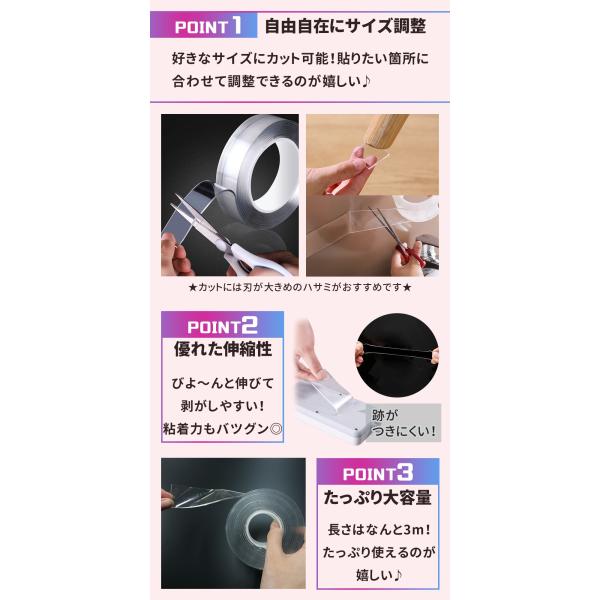 POINT1 自由自在にサイズ調整

好きなサイズにカット可能！貼りたい箇所に合わせて調整できるのが嬉しい♪

★カットには刃が大きめのハサミがおすすめです★

POINT2 優れた伸縮性

びよ～んと伸びて剥がしやすい！粘着力もバツグン◎

跡がつきにくい！

POINT3 たっぷり大容量

長さはなんと3m！たっぷり使えるのが嬉しい♪