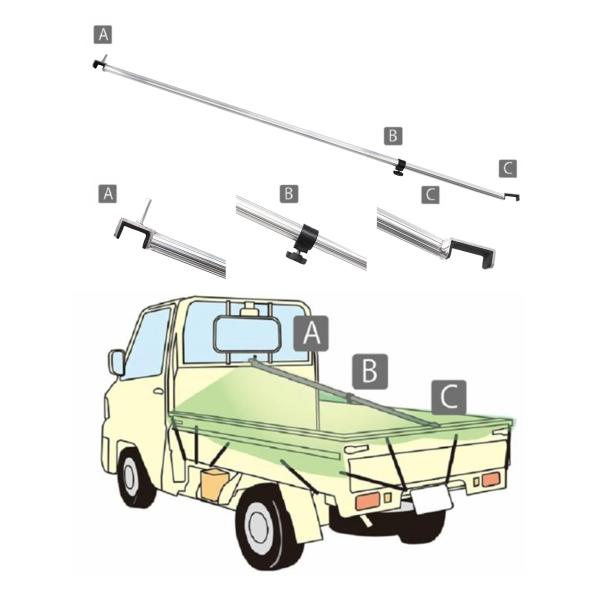 A
B
C
A
B
C
A
B
C