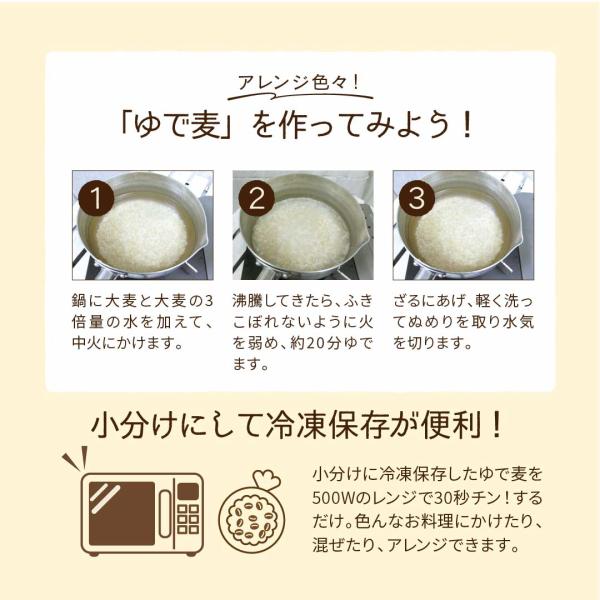 アレンジ色々！

「ゆで麦」を作ってみよう！

1

鍋に大麦と大麦の3倍量の水を加えて、中火にかけます。

2

沸騰してきたら、ふきこぼれないように火を弱め、約20分ゆでます。

3

ざるにあげ、軽く洗ってぬめりを取り水気を切ります。

小分けにして冷凍保存が便利！

小分けに冷凍保存したゆで麦を500Wのレンジで30秒チン！するだけ。色んなお料理にかけたり、混ぜたり、アレンジできます。