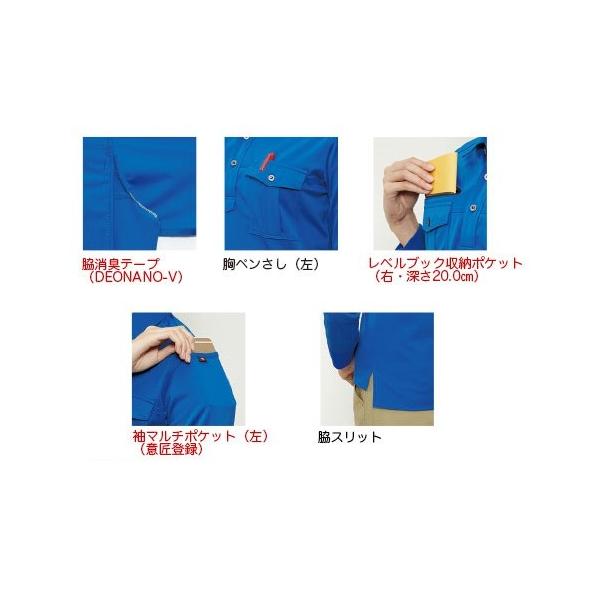 脇消臭テープ
（DEONANO-V）

胸ペンさし（左）

レベルブック収納ポケット
（右・深さ20.0㎝）

袖マルチポケット（左）
（意匠登録）

脇スリット