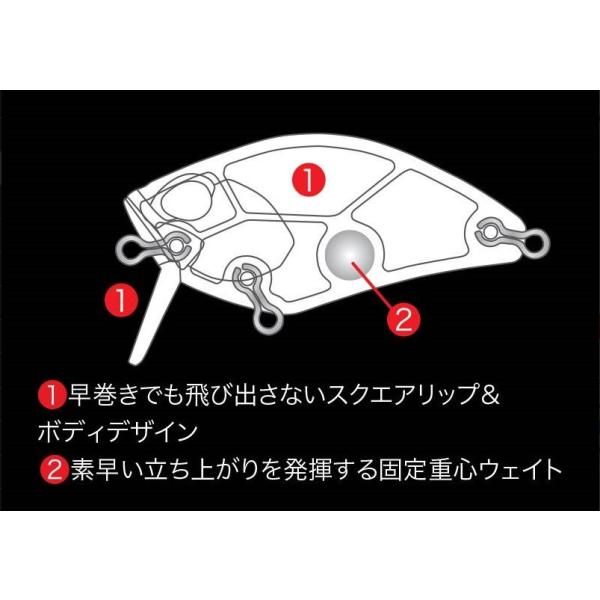 1

1

2

1 早巻きでも飛び出さないスクエアリップ＆ボディデザイン

2 素早い立ち上がりを発揮する固定重心ウェイト