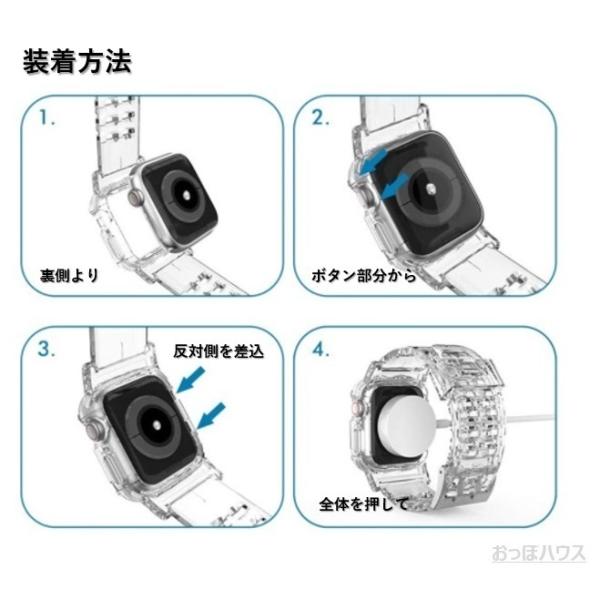 装着方法

1.

裏側より

2.

ボタン部分から

3.

反対側を差込

4.

全体を押して

おっぽハウス