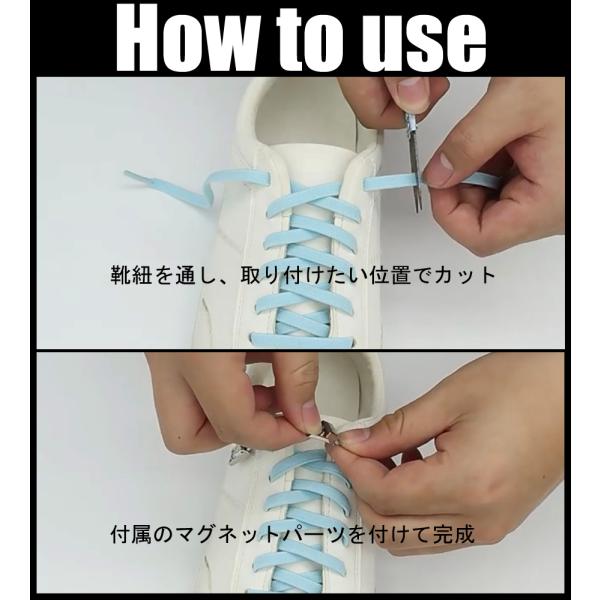 How to use

靴紐を通し、取り付けたい位置でカット

付属のマグネットパーツを付けて完成