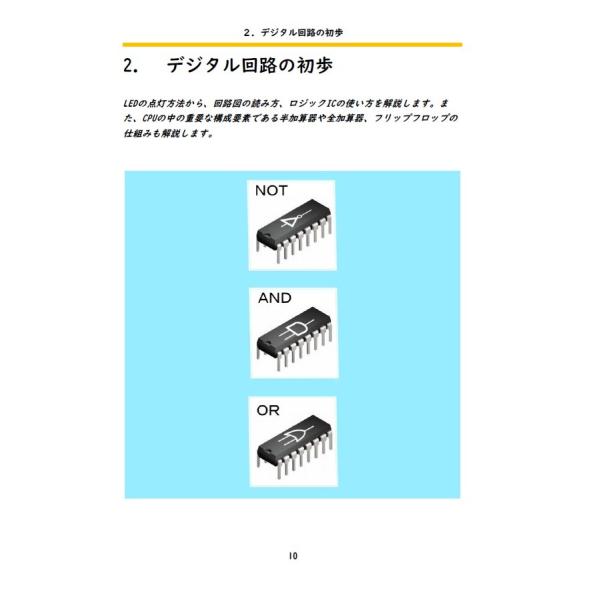 2．デジタル回路の初歩

2.　デジタル回路の初歩

LEDの点灯方法から、回路図の読み方、ロジックICの使い方を解説します。また、CPUの中の重要な構成要素である半加算器や全加算器、フリップフロップの仕組みも解説します。

NOT

AND

OR

10