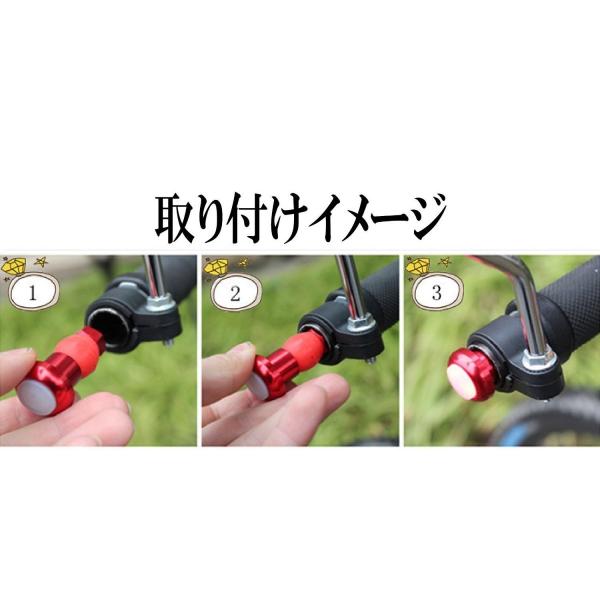 取り付けイメージ

1

2

3