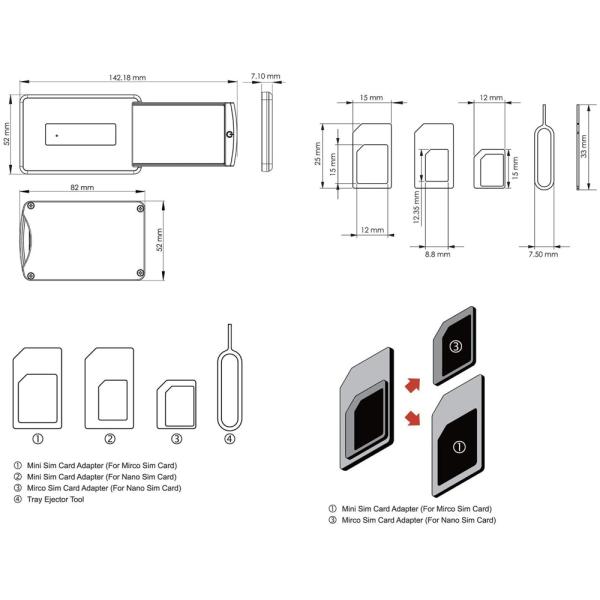 142.18 mm
7.10 mm
52 mm
82 mm
52 mm

15 mm
25 mm
15 mm
12 mm
12.35 mm
8.8 mm
12 mm
15 mm
33 mm
7.50 mm

①
②
③
④

① Mini Sim Card Adapter (For Mirco Sim Card)
② Mini Sim Card Adapter (For Nano Sim Card)
③ Mirco Sim Card Adapter (For Nano Sim Card)
④ Tray Ejector Tool

③
①

① Mini Sim Card Adapter (For Mirco Sim Card)
③ Mirco Sim Card Adapter (For Nano Sim Card)