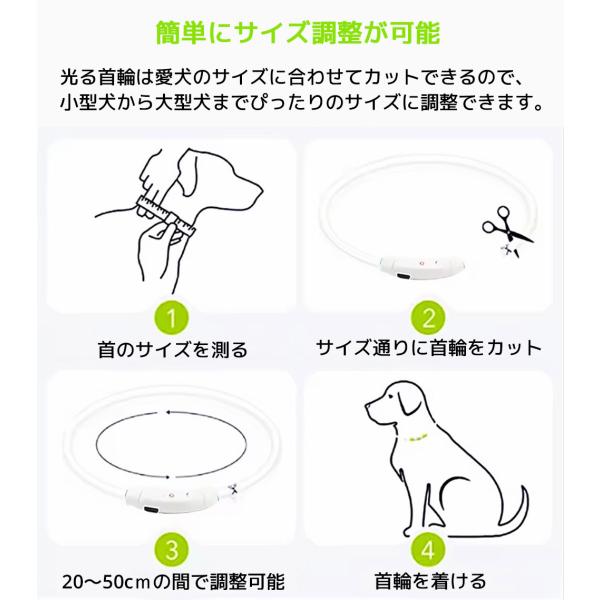 簡単にサイズ調整が可能

光る首輪は愛犬のサイズに合わせてカットできるので、小型犬から大型犬までぴったりのサイズに調整できます。

1
首のサイズを測る

2
サイズ通りに首輪をカット

3
20〜50cmの間で調整可能

4
首輪を着ける