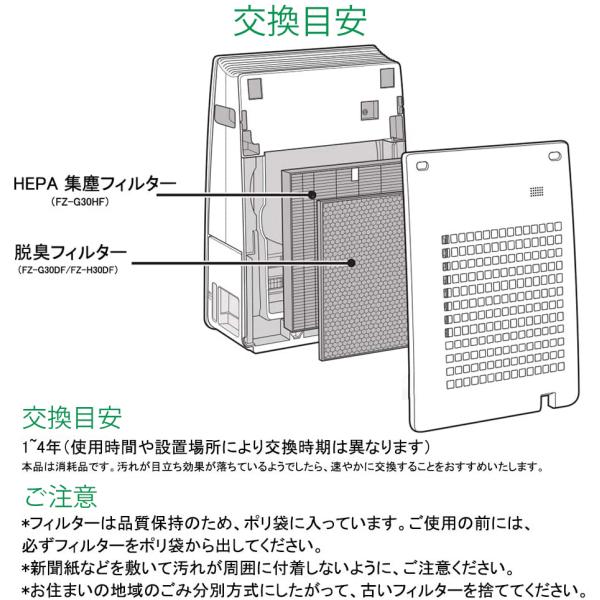 交換目安

HEPA 集塵フィルター
(FZ-G30HF)

脱臭フィルター
(FZ-G30DF/FZ-H30DF)

交換目安

1~4年(使用時間や設置場所により交換時期は異なります)
本品は消耗品です。汚れが目立ち効果が落ちているようでしたら、速やかに交換することをおすすめいたします。

ご注意

*フィルターは品質保持のため、ポリ袋に入っています。ご使用の前には、必ずフィルターをポリ袋から出してください。
*新聞紙などを敷いて汚れが周囲に付着しないように、ご注意ください。
*お住まいの地域のごみ分別方式にしたがって、古いフィルターを捨ててください。