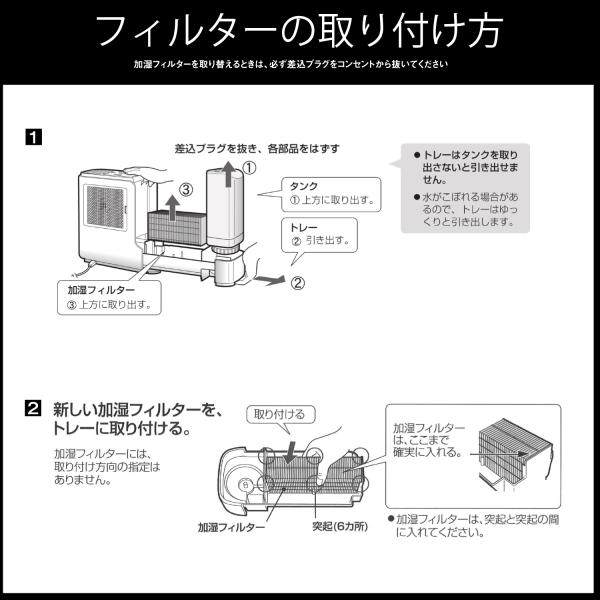 フィルターの取り付け方

加湿フィルターを取り替えるときは、必ず差込プラグをコンセントから抜いてください

1

差込プラグを抜き、各部品をはずす

①

③

タンク
① 上方に取り出す。

トレー
② 引き出す。

②

加湿フィルター
③ 上方に取り出す。

● トレーはタンクを取り出さないと引き出せません。
● 水がこぼれる場合があるので、トレーはゆっくりと引き出します。

2 新しい加湿フィルターを、トレーに取り付ける。

加湿フィルターには、取り付け方向の指定はありません。

取り付ける

加湿フィルター

突起(6カ所)

加湿フィルターは、ここまで確実に入れる。

● 加湿フィルターは、突起と突起の間に入れてください。