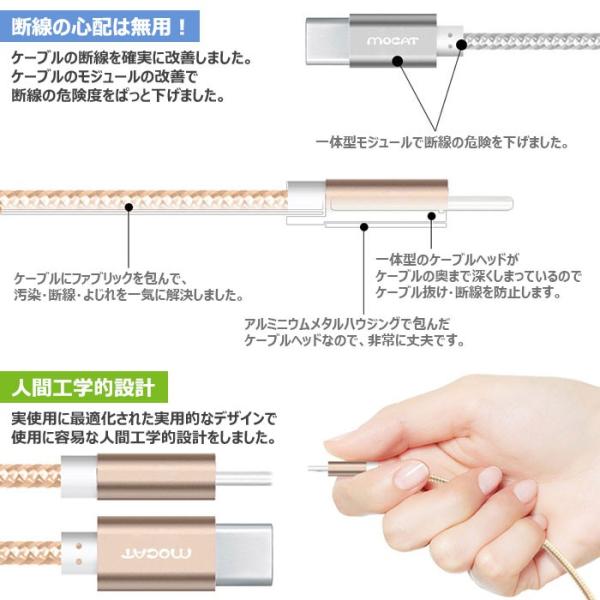 断線の心配は無用！

ケーブルの断線を確実に改善しました。
ケーブルのモジュールの改善で
断線の危険度をぱっと下げました。

mocat

一体型モジュールで断線の危険を下げました。

ケーブルにファブリックを包んで、
汚染・断線・よじれを一気に解決しました。

一体型のケーブルヘッドが
ケーブルの奥まで深くしまっているので
ケーブル抜け・断線を防止します。

アルミニウムメタルハウジングで包んだ
ケーブルヘッドなので、非常に丈夫です。

人間工学的設計

実使用に最適化された実用的なデザインで
使用に容易な人間工学的設計をしました。

mocat