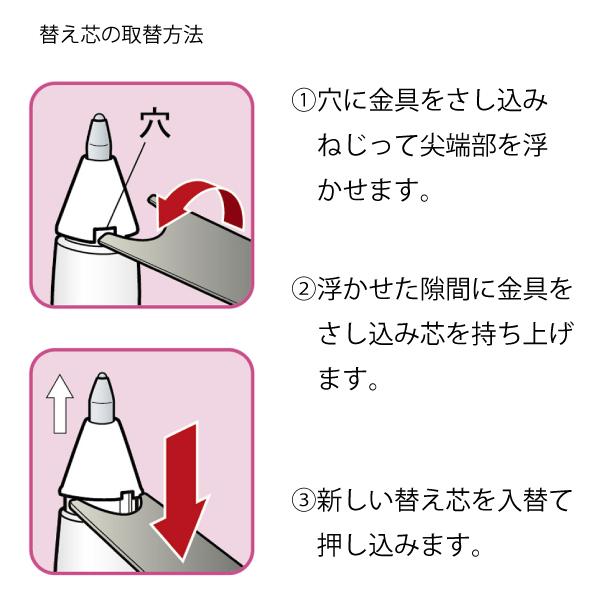 替え芯の取替方法

穴

①穴に金具をさし込みねじって尖端部を浮かせます。

②浮かせた隙間に金具をさし込み芯を持ち上げます。

③新しい替え芯を入替て押し込みます。